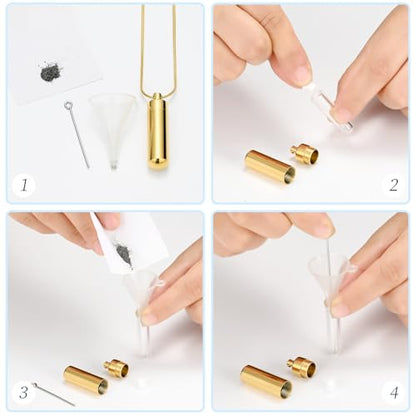 1

2

3

4