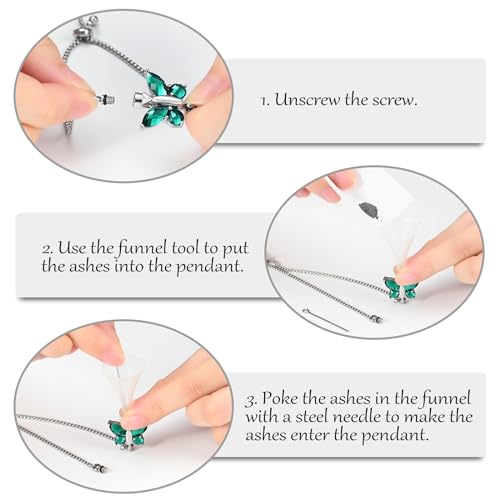 1. Unscrew the screw.

2. Use the funnel tool to put the ashes into the pendant.

3. Poke the ashes in the funnel with a steel needle to make the ashes enter the pendant.