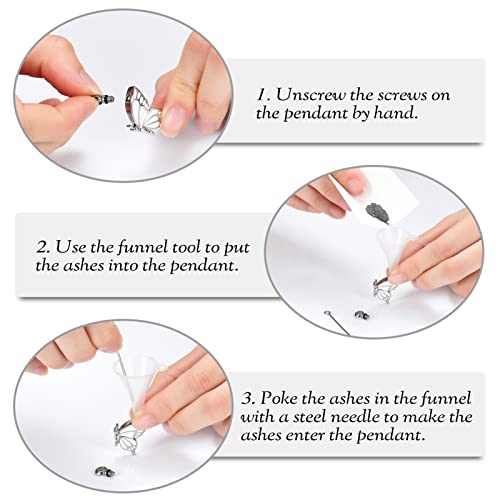 1. Unscrew the screws on the pendant by hand.

2. Use the funnel tool to put the ashes into the pendant.

3. Poke the ashes in the funnel with a steel needle to make the ashes enter the pendant.