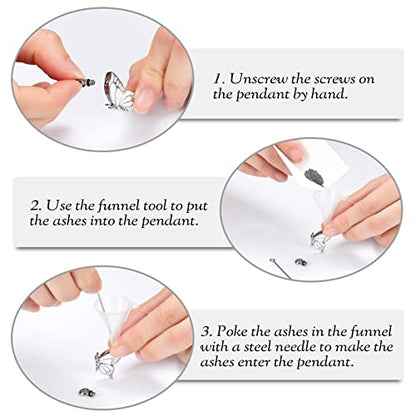 1. Unscrew the screws on the pendant by hand.

2. Use the funnel tool to put the ashes into the pendant.

3. Poke the ashes in the funnel with a steel needle to make the ashes enter the pendant.