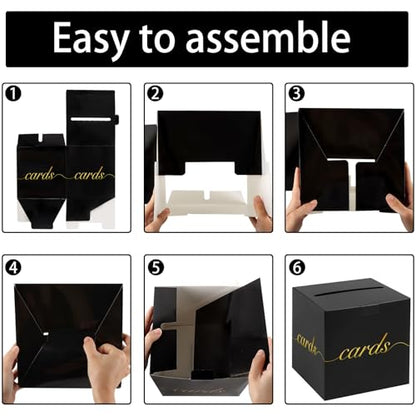 Easy to assemble

1

cards cards

2

3

4

5

6

cards cards