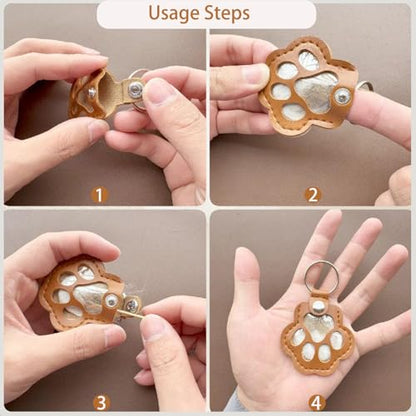 Usage Steps

1

2

3

4