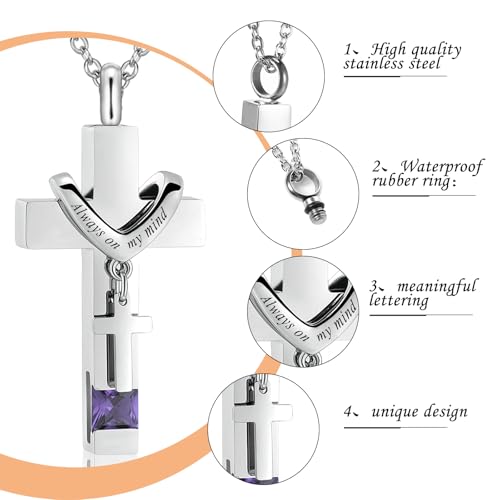 Always on my mind

1、High quality stainless steel

2、Waterproof rubber ring:

Always on my mind

3、meaningful lettering

4、unique design