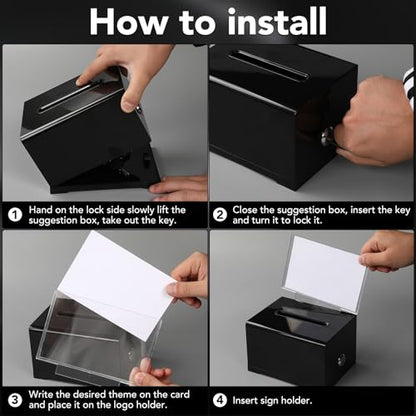 How to install

1 Hand on the lock side slowly lift the suggestion box, take out the key.

2 Close the suggestion box, insert the key and turn it to lock it.

3 Write the desired theme on the card and place it on the logo holder.

4 Insert sign holder.