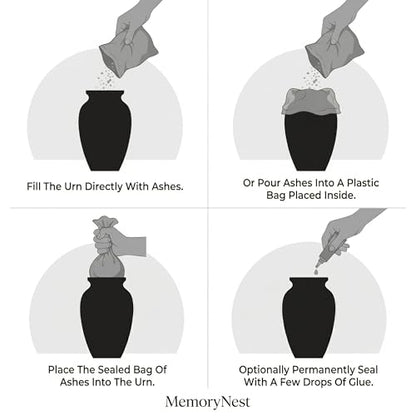 Fill The Urn Directly With Ashes.

Or Pour Ashes Into A Plastic Bag Placed Inside.

Place The Sealed Bag Of Ashes Into The Urn.

Optionally Permanently Seal With A Few Drops Of Glue.

MemoryNest