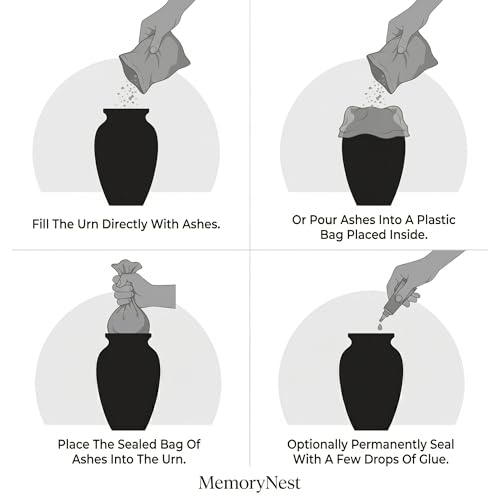 Fill The Urn Directly With Ashes.

Or Pour Ashes Into A Plastic Bag Placed Inside.

Place The Sealed Bag Of Ashes Into The Urn.

Optionally Permanently Seal With A Few Drops Of Glue.

MemoryNest