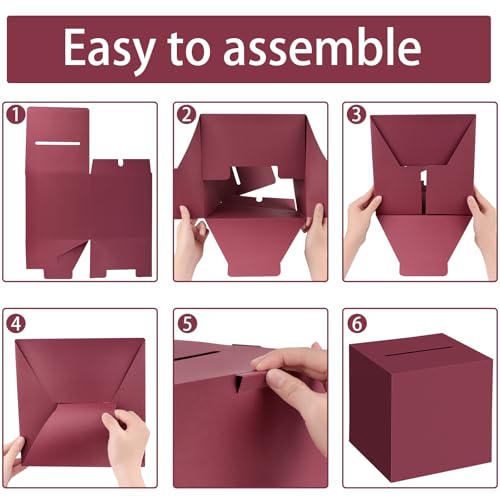 Easy to assemble

1

2

3

4

5

6