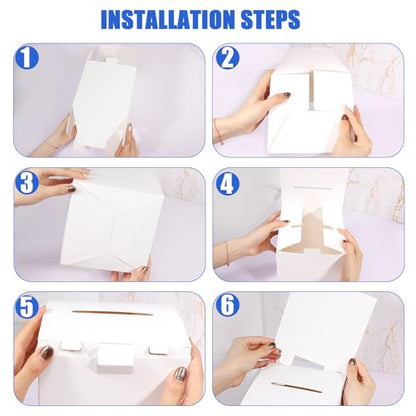 INSTALLATION STEPS

1

2

3

4

5

6