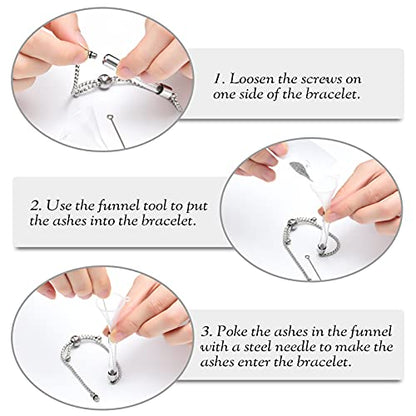 1. Loosen the screws on one side of the bracelet.

2. Use the funnel tool to put the ashes into the bracelet.

3. Poke the ashes in the funnel with a steel needle to make the ashes enter the bracelet.