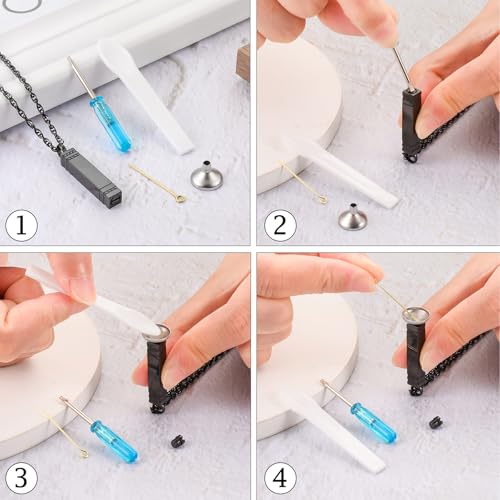 1
2
3
4