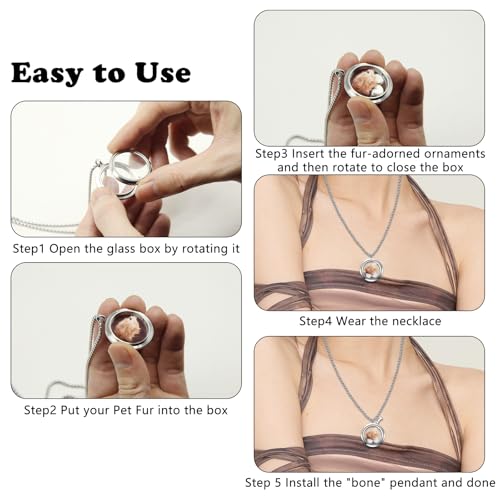 Easy to Use

Step1 Open the glass box by rotating it

Step2 Put your Pet Fur into the box

Step3 Insert the fur-adorned ornaments and then rotate to close the box

Step4 Wear the necklace

Step 5 Install the "bone" pendant and done