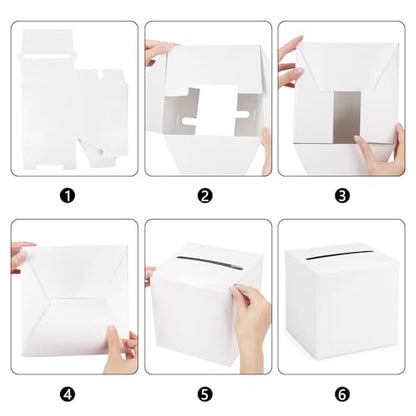 1

2

3

4

5

6