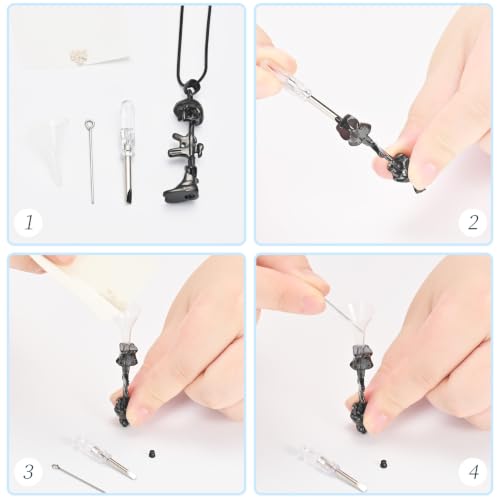 1

2

3

4