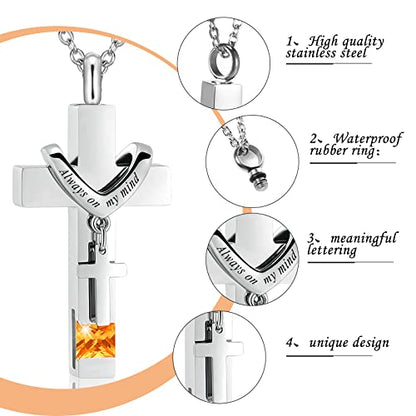 Always on my mind

1、High quality stainless steel

2、Waterproof rubber ring:

Always on my mind

3、meaningful lettering

4、unique design