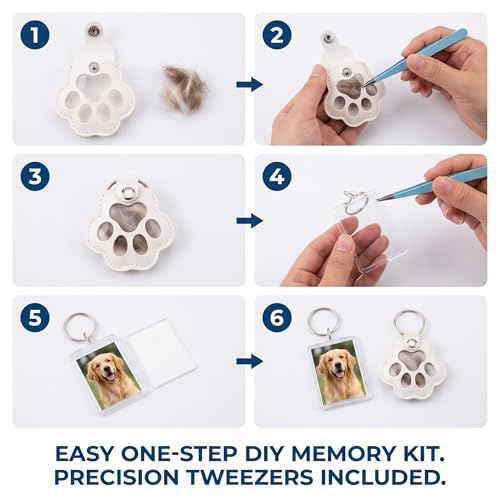 1

2

3

4

5

6

EASY ONE-STEP DIY MEMORY KIT.
PRECISION TWEEZERS INCLUDED.