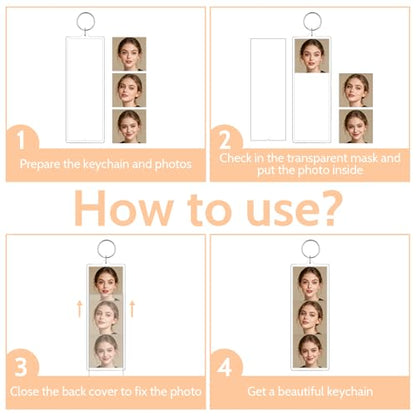 1
Prepare the keychain and photos

2
Check in the transparent mask and put the photo inside

How to use?

3
Close the back cover to fix the photo

4
Get a beautiful keychain