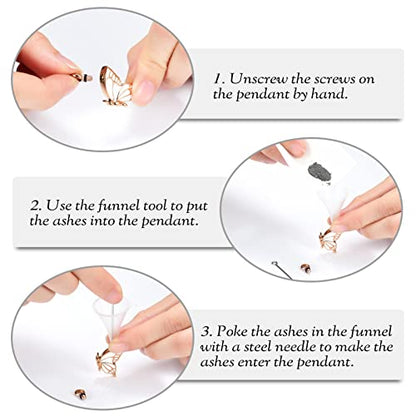 1. Unscrew the screws on the pendant by hand.

2. Use the funnel tool to put the ashes into the pendant.

3. Poke the ashes in the funnel with a steel needle to make the ashes enter the pendant.