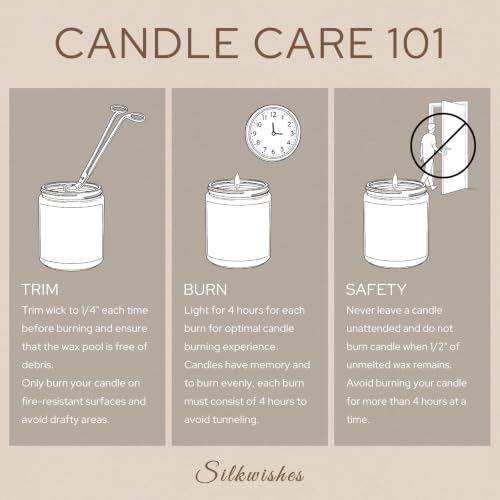 CANDLE CARE 101

12
1
2
3
4
5
6
7
8
9
10
11

TRIM
Trim wick to 1/4" each time before burning and ensure that the wax pool is free of debris.
Only burn your candle on fire-resistant surfaces and avoid drafty areas.

BURN
Light for 4 hours for each burn for optimal candle burning experience.
Candles have memory and to burn evenly, each burn must consist of 4 hours to avoid tunneling.

SAFETY
Never leave a candle unattended and do not burn candle when 1/2" of unmelted wax remains.
Avoid burning your candle for more than 4 hours at a time.

Silkwishes