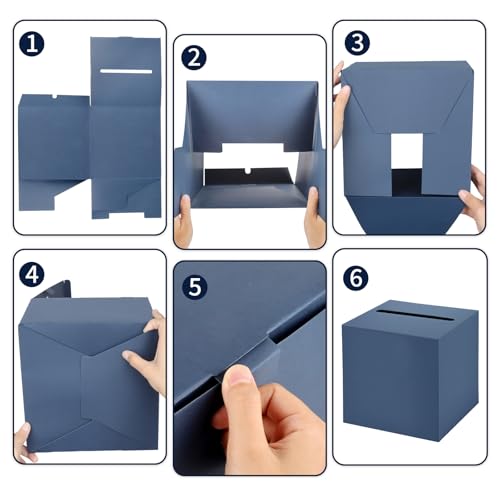 1
2
3
4
5
6