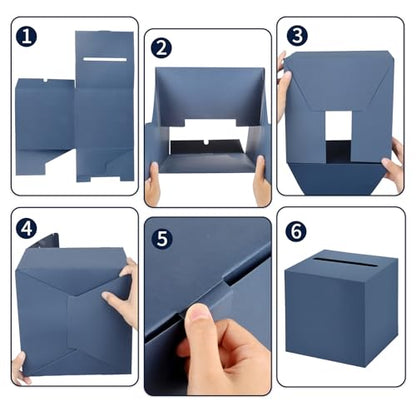 1

2

3

4

5

6