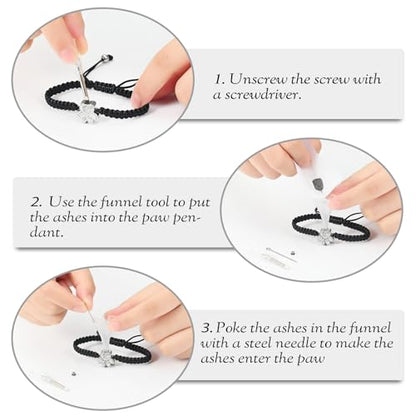 1. Unscrew the screw with a screwdriver.

2. Use the funnel tool to put the ashes into the paw pendant.

3. Poke the ashes in the funnel with a steel needle to make the ashes enter the paw