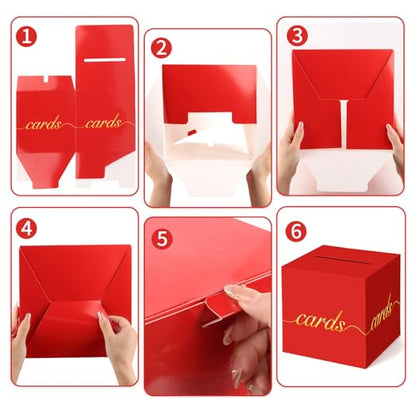 1

cards cards

2

3

4

5

6

cards cards