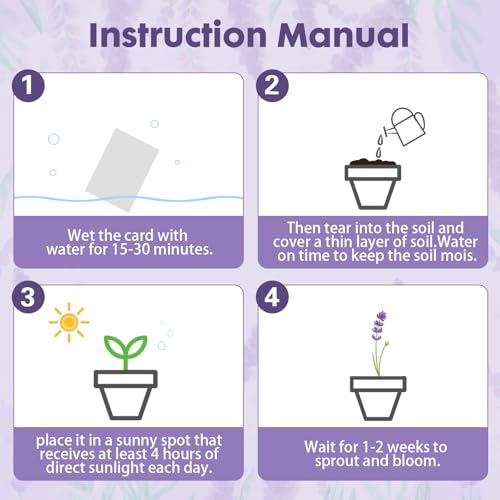 Instruction Manual

1

Wet the card with water for 15-30 minutes.

2

Then tear into the soil and cover a thin layer of soil.Water on time to keep the soil mois.

3

place it in a sunny spot that receives at least 4 hours of direct sunlight each day.

4

Wait for 1-2 weeks to sprout and bloom.