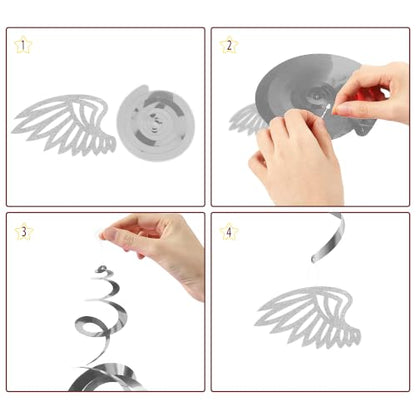 1

2

3

4