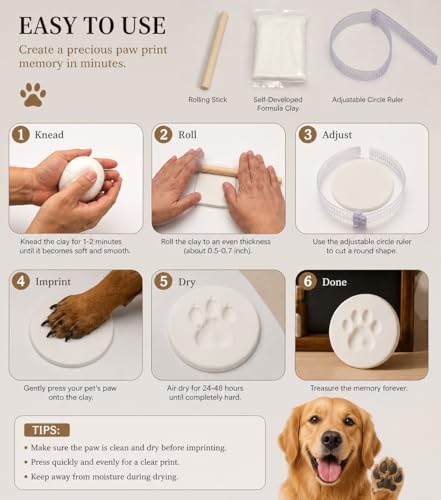 EASY TO USE

Create a precious paw print memory in minutes.

Rolling Stick

Self-Developed Formula Clay

Adjustable Circle Ruler

1 Knead

Knead the clay for 1-2 minutes until it becomes soft and smooth.

2 Roll

Roll the clay to an even thickness (about 0.5-0.7 inch).

3 Adjust

Use the adjustable circle ruler to cut a round shape.

4 Imprint

Gently press your pet's paw onto the clay.

5 Dry

Air dry for 24-48 hours until completely hard.

6 Done

Treasure the memory forever.

TIPS:

• Make sure the paw is clean and dry before imprinting.
• Press quickly and evenly for a clear print.
• Keep away from moisture during drying.