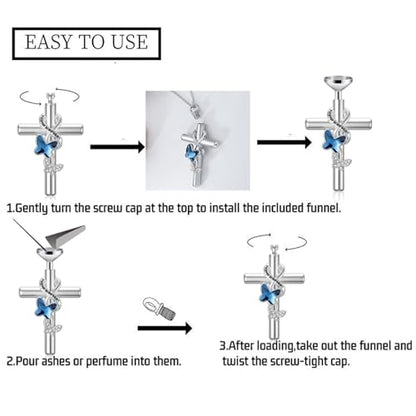 EASY TO USE

1.Gently turn the screw cap at the top to install the included funnel.

2.Pour ashes or perfume into them.

3.After loading,take out the funnel and twist the screw-tight cap.