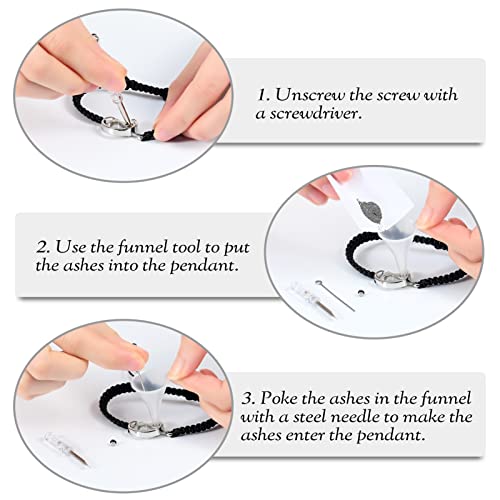 1. Unscrew the screw with a screwdriver.

2. Use the funnel tool to put the ashes into the pendant.

3. Poke the ashes in the funnel with a steel needle to make the ashes enter the pendant.