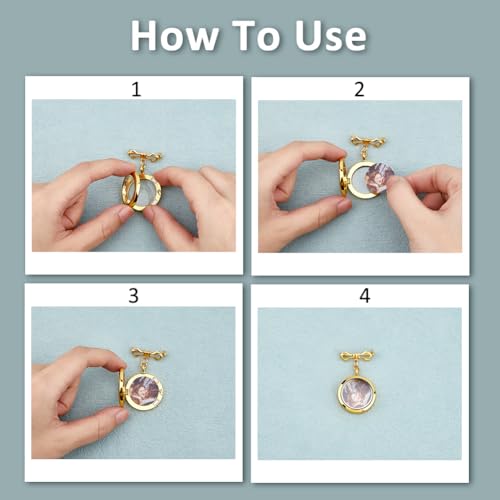 How To Use

1

2

3

4