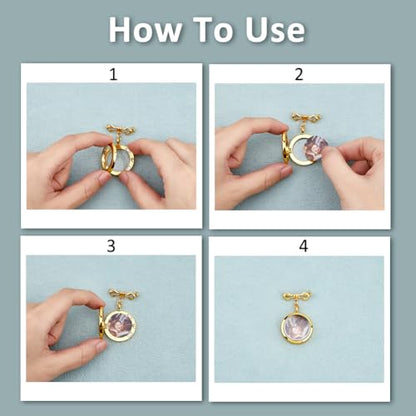 How To Use

1

2

3

4