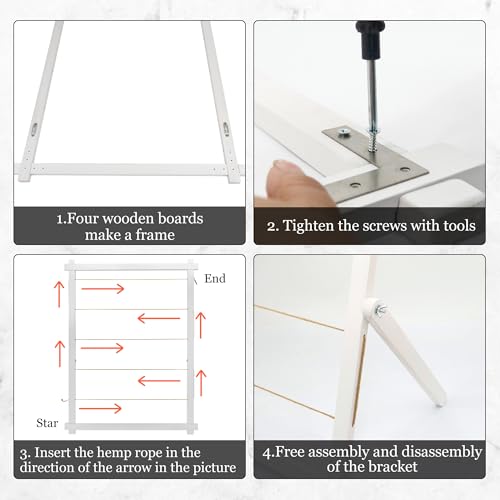 1.Four wooden boards make a frame

2. Tighten the screws with tools

End

Star

3. Insert the hemp rope in the direction of the arrow in the picture

4.Free assembly and disassembly of the bracket