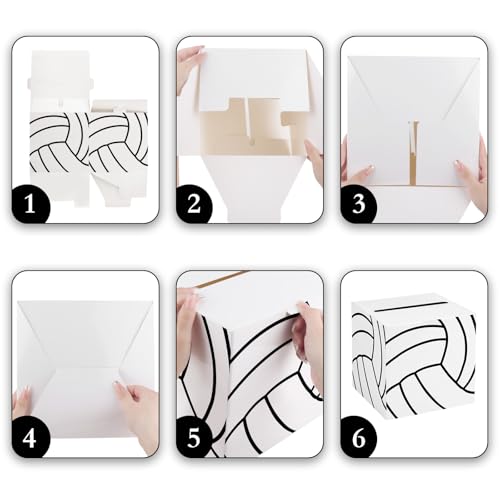 1
2
3
4
5
6