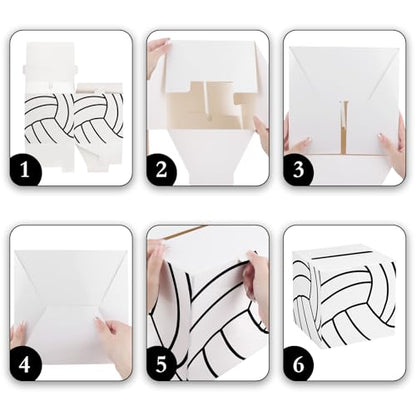 1

2

3

4

5

6