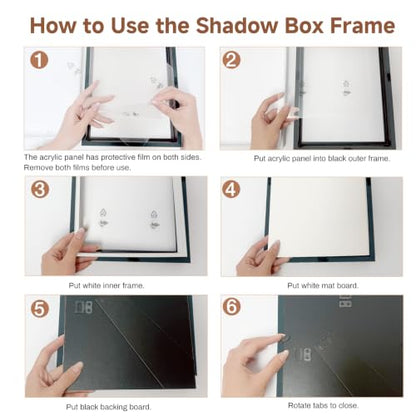 How to Use the Shadow Box Frame

1

The acrylic panel has protective film on both sides. Remove both films before use.

2

Put acrylic panel into black outer frame.

3

Put white inner frame.

4

Put white mat board.

5

Put black backing board.

6

Rotate tabs to close.