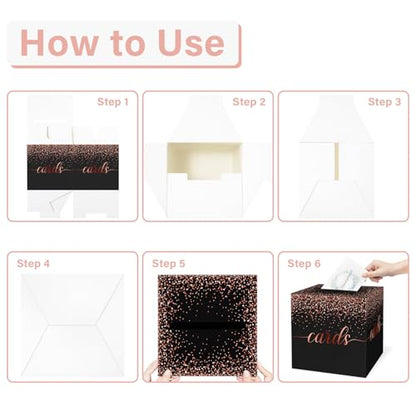 How to Use

Step 1

cards cards

Step 2

Step 3

Step 4

Step 5

Step 6

cards