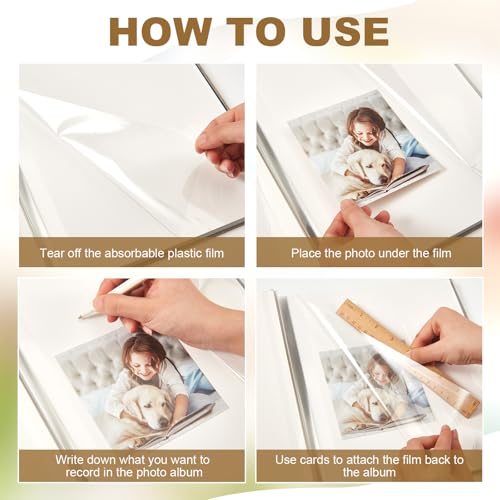 HOW TO USE

Tear off the absorbable plastic film

Place the photo under the film

Write down what you want to record in the photo album

Use cards to attach the film back to the album