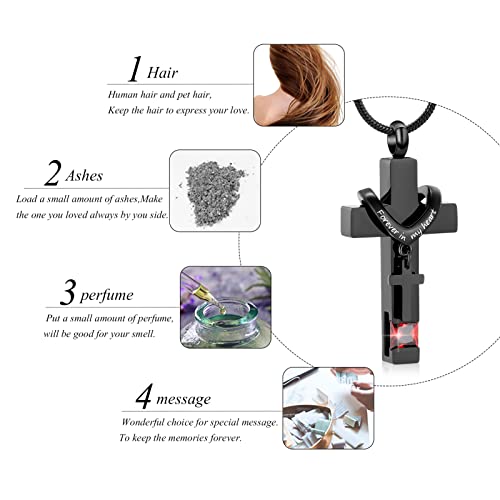 1 Hair

Human hair and pet hair,
Keep the hair to express your love.

2 Ashes

Load a small amount of ashes,Make the one you loved always by you side.

3 perfume

Put a small amount of perfume, will be good for your smell.

4 message

Wonderful choice for special message. To keep the memories forever.

Forever in my heart