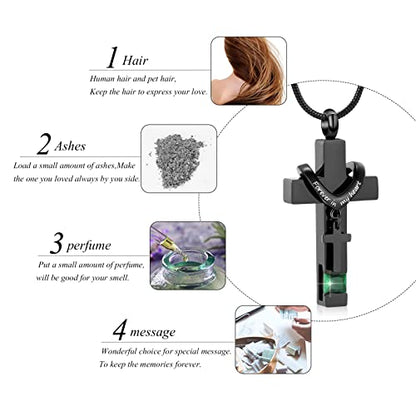 1 Hair

Human hair and pet hair,
Keep the hair to express your love.

2 Ashes

Load a small amount of ashes,Make
the one you loved always by you side.

3 perfume

Put a small amount of perfume,
will be good for your smell.

4 message

Wonderful choice for special message.
To keep the memories forever.

Forever in my heart