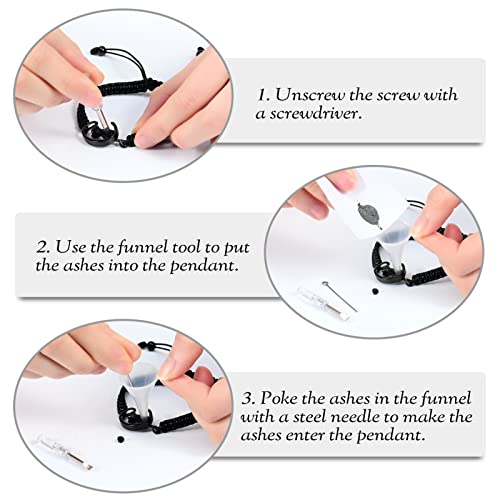 1. Unscrew the screw with a screwdriver.

2. Use the funnel tool to put the ashes into the pendant.

3. Poke the ashes in the funnel with a steel needle to make the ashes enter the pendant.