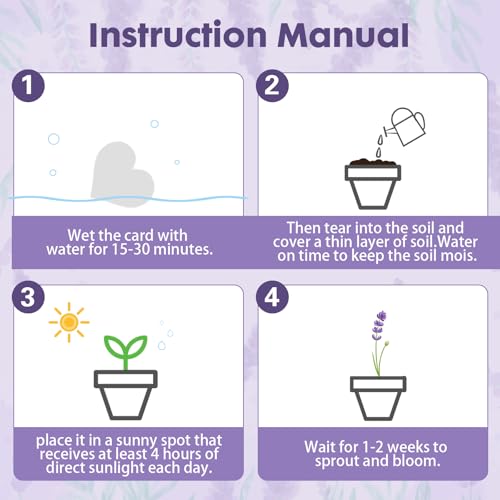 Instruction Manual

1

Wet the card with water for 15-30 minutes.

2

Then tear into the soil and cover a thin layer of soil.Water on time to keep the soil mois.

3

place it in a sunny spot that receives at least 4 hours of direct sunlight each day.

4

Wait for 1-2 weeks to sprout and bloom.