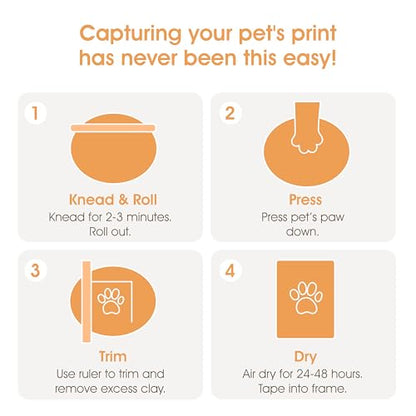 Capturing your pet's print has never been this easy!

1

Knead & Roll
Knead for 2-3 minutes. Roll out.

2

Press
Press pet's paw down.

3

Trim
Use ruler to trim and remove excess clay.

4

Dry
Air dry for 24-48 hours. Tape into frame.