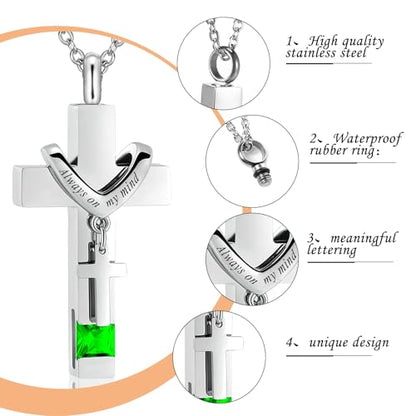 Always on my mind

1、High quality stainless steel

2、Waterproof rubber ring:

Always on my mind

3、meaningful lettering

4、unique design