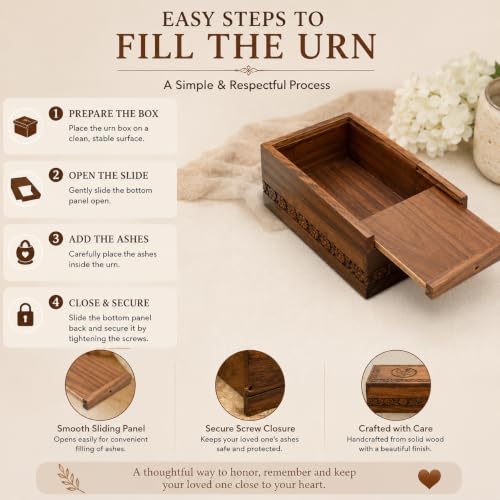 EASY STEPS TO
FILL THE URN

A Simple & Respectful Process

1 PREPARE THE BOX
Place the urn box on a clean, stable surface.

2 OPEN THE SLIDE
Gently slide the bottom panel open.

3 ADD THE ASHES
Carefully place the ashes inside the urn.

4 CLOSE & SECURE
Slide the bottom panel back and secure it by tightening the screws.

Smooth Sliding Panel
Opens easily for convenient filling of ashes.

Secure Screw Closure
Keeps your loved one's ashes safe and protected.

Crafted with Care
Handcrafted from solid wood with a beautiful finish.

A thoughtful way to honor, remember and keep your loved one close to your heart.