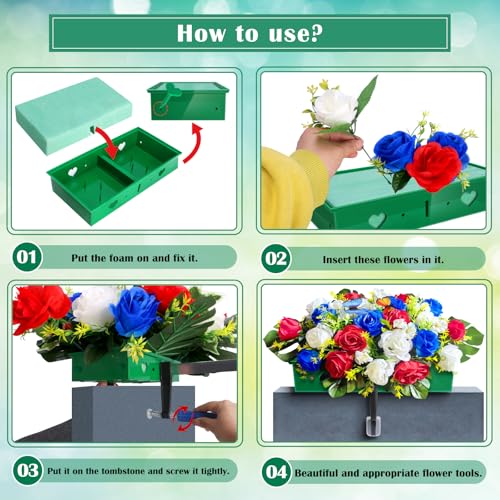 How to use?

01 Put the foam on and fix it.

02 Insert these flowers in it.

03 Put it on the tombstone and screw it tightly.

04 Beautiful and appropriate flower tools.