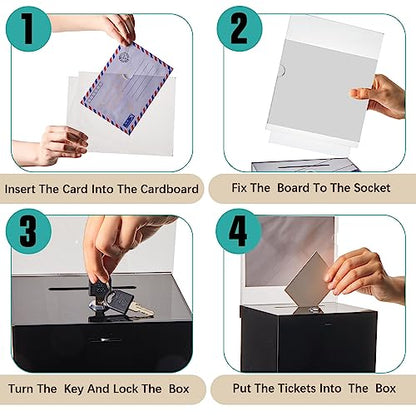 1

Insert The Card Into The Cardboard

2

Fix The Board To The Socket

3

Turn The Key And Lock The Box

4

Put The Tickets Into The Box