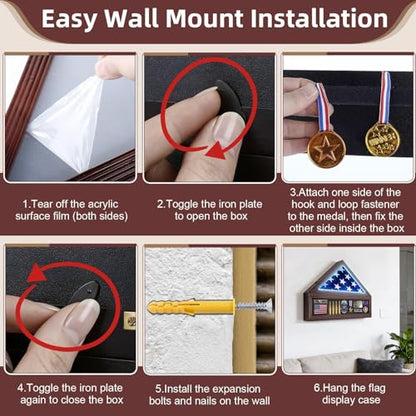 Easy Wall Mount Installation

1.Tear off the acrylic surface film (both sides)

2.Toggle the iron plate to open the box

3.Attach one side of the hook and loop fastener to the medal, then fix the other side inside the box

4.Toggle the iron plate again to close the box

5.Install the expansion bolts and nails on the wall

6.Hang the flag display case