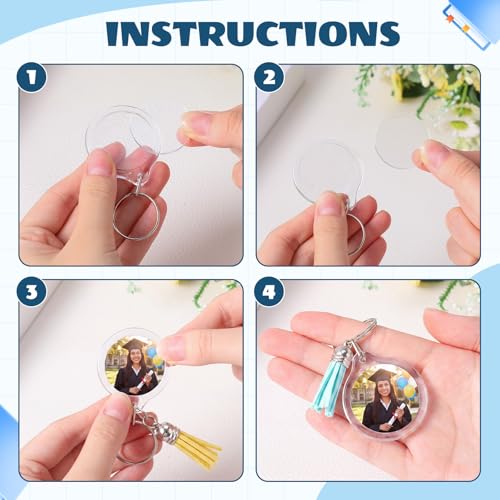 INSTRUCTIONS

1

2

3

4